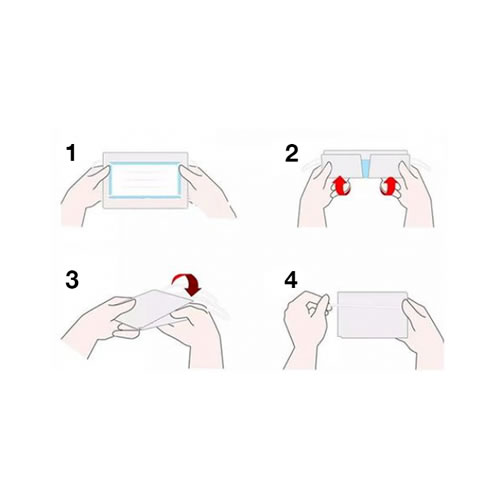 1

2

3

4